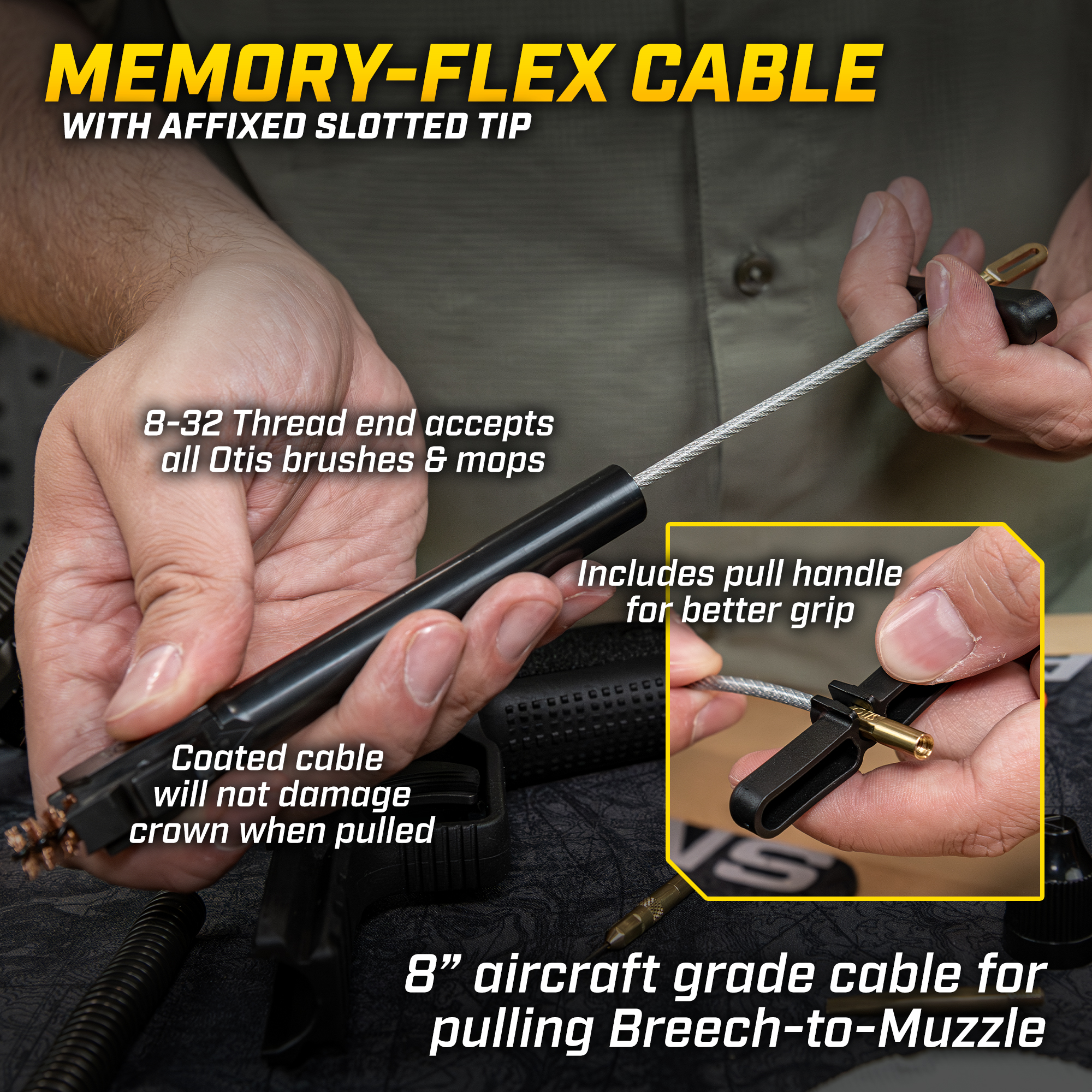 MEMORY-FLEX CABLE
WITH AFFIXED SLOTTED TIP

8-32 Thread end accepts all Otis brushes & mops

Includes pull handle for better grip

Coated cable will not damage crown when pulled

8” aircraft grade cable for pulling Breech-to-Muzzle